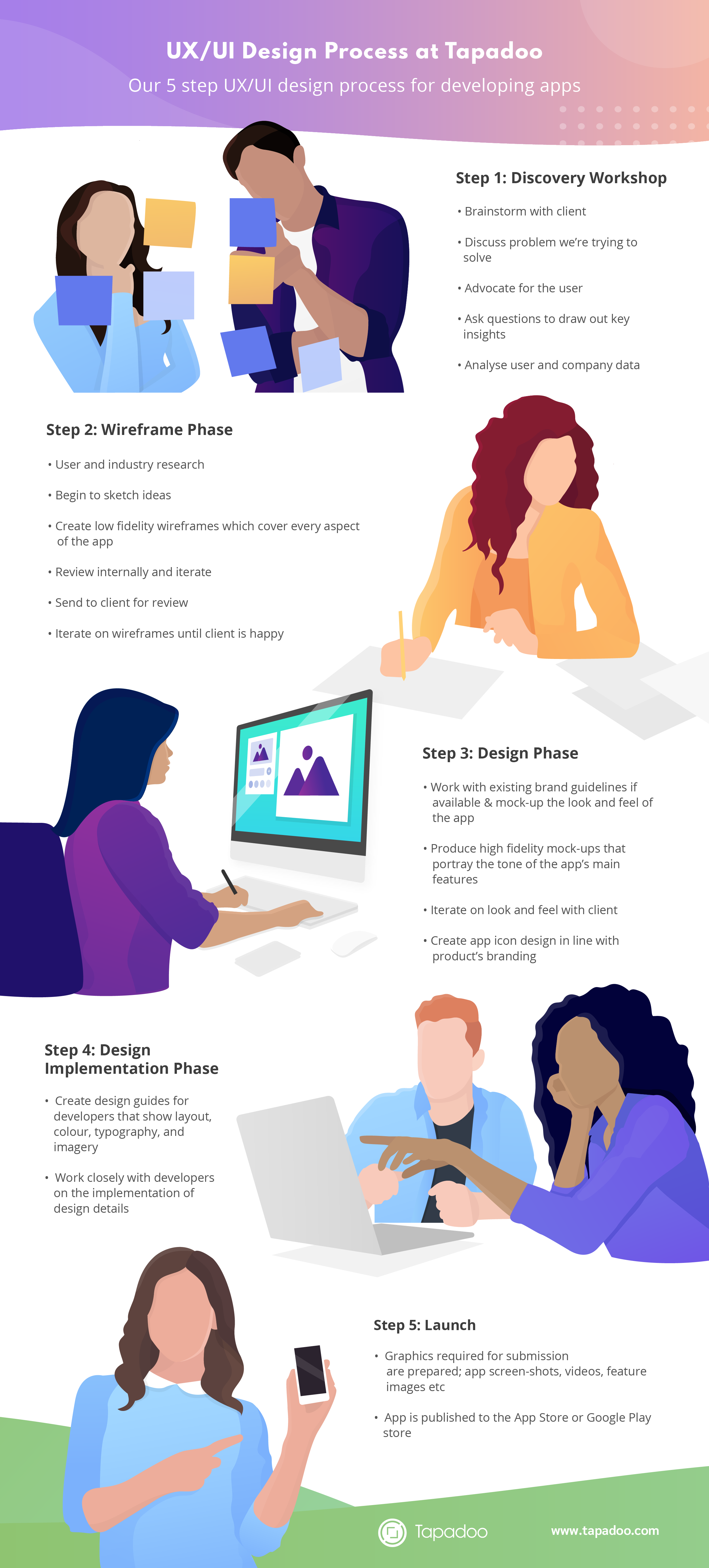 UX/UI Design Process at Tapadoo

Our 5 step UX/UI design process for developing apps

Step 1: Discovery Workshop

• Brainstorm with client

• Discuss problem we're trying to solve

• Advocate for the user

• Ask questions to draw out key insights

• Analyse user and company data

Step 2: Wireframe Phase

• User and industry research

• Begin to sketch ideas

• Create low fidelity wireframes which cover every aspect of the app

• Review internally and iterate

• Send to client for review

• Iterate on wireframes until client is happy

Step 3: Design Phase

• Work with existing brand guidelines if available & mock-up the look and feel of the app

• Produce high fidelity mock-ups that portray the tone of the app's main features

• Iterate on look and feel with client

• Create app icon design in line with product's branding

Step 4: Design Implementation Phase

• Create design guides for developers that show layout, colour, typography, and imagery

• Work closely with developers on the implementation of design details

Step 5: Launch

• Graphics required for submission are prepared; app screen-shots, videos, feature images etc

• App is published to the App Store or Google Play store

Tapadoo

www.tapadoo.com